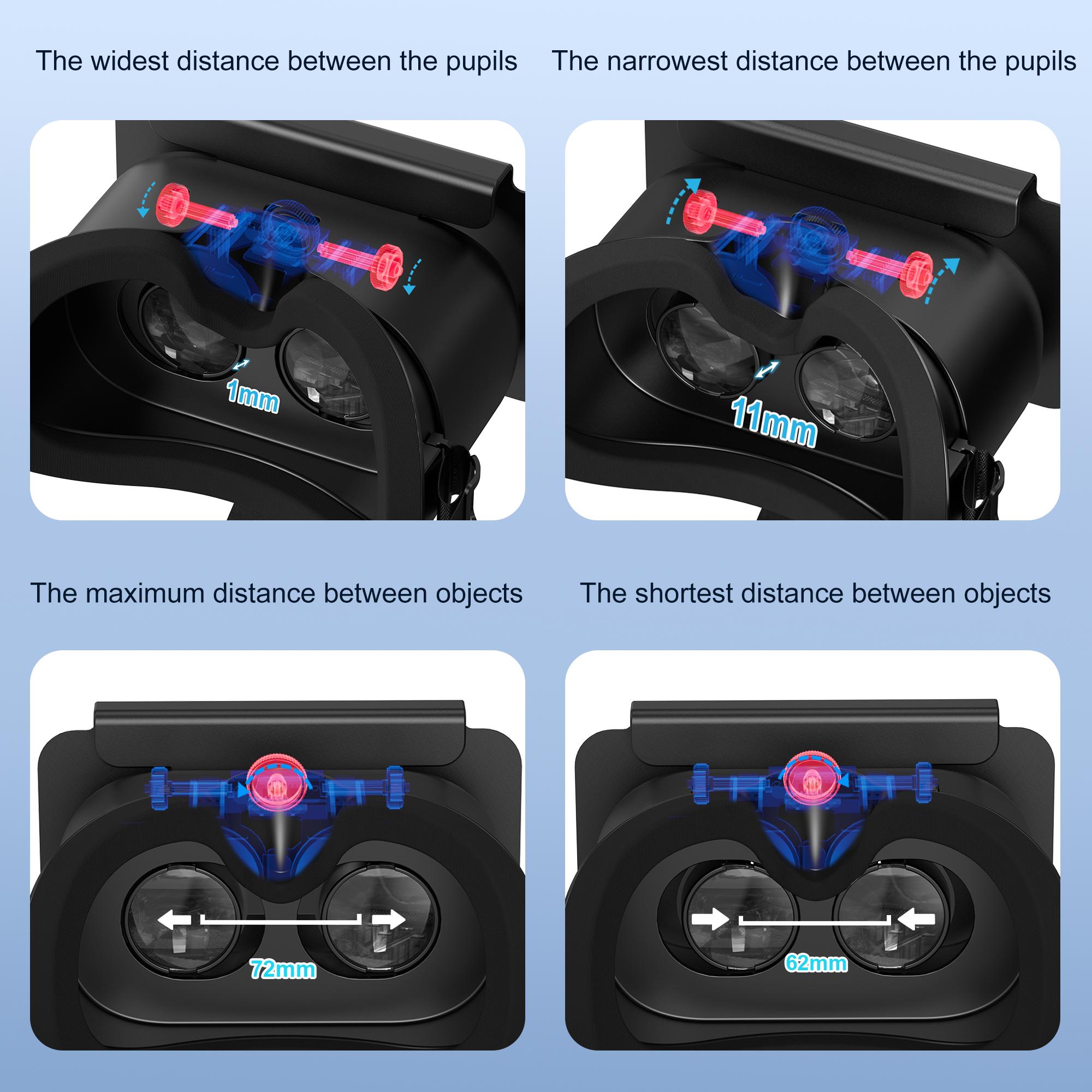 The widest distance between the pupils

1mm

The narrowest distance between the pupils

11mm

The maximum distance between objects

72mm

The shortest distance between objects

62mm